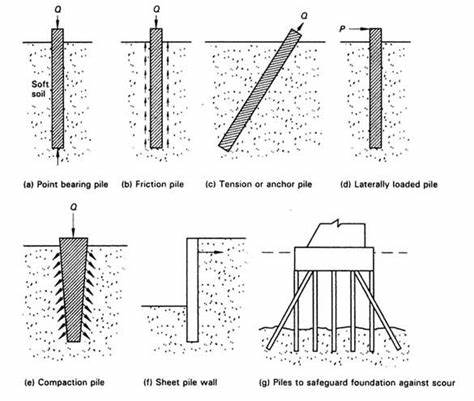 Q

Soft soil

(a) Point bearing pile

Q

(b) Friction pile

Q

(c) Tension or anchor pile

P

(d) Laterally loaded pile

Q

(e) Compaction pile

(f) Sheet pile wall

(g) Piles to safeguard foundation against scour